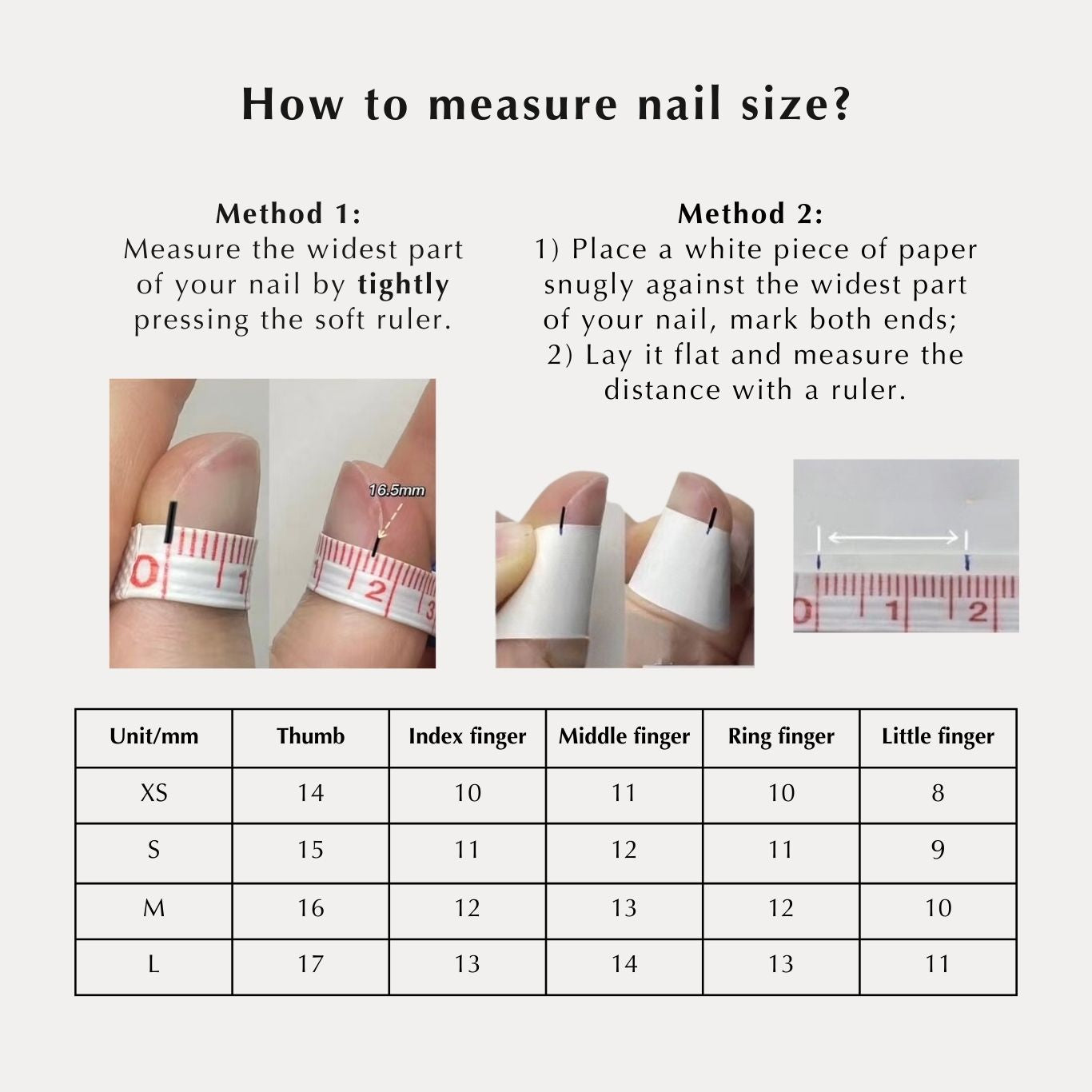 How to measure nail size?

Method 1:
Measure the widest part of your nail by tightly pressing the soft ruler.

0 1

16.5mm

2 3

Method 2:
1) Place a white piece of paper snugly against the widest part of your nail, mark both ends;
2) Lay it flat and measure the distance with a ruler.

0 1 2

| Unit/mm | Thumb | Index finger | Middle finger | Ring finger | Little finger |
|---|---|---|---|---|---|
| XS | 14 | 10 | 11 | 10 | 8 |
| S | 15 | 11 | 12 | 11 | 9 |
| M | 16 | 12 | 13 | 12 | 10 |
| L | 17 | 13 | 14 | 13 | 11 |