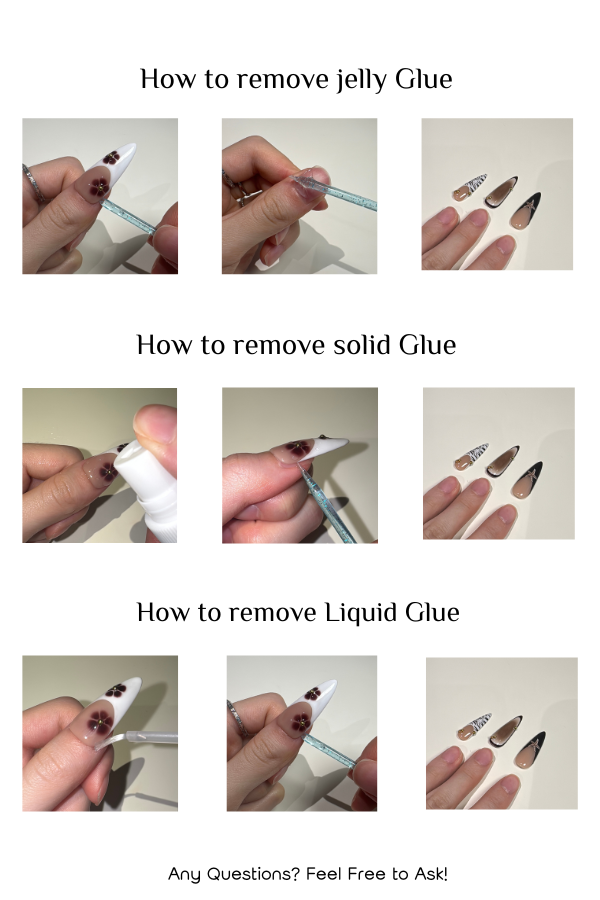 How to remove jelly Glue

How to remove solid Glue

How to remove Liquid Glue

Any Questions? Feel Free to Ask!