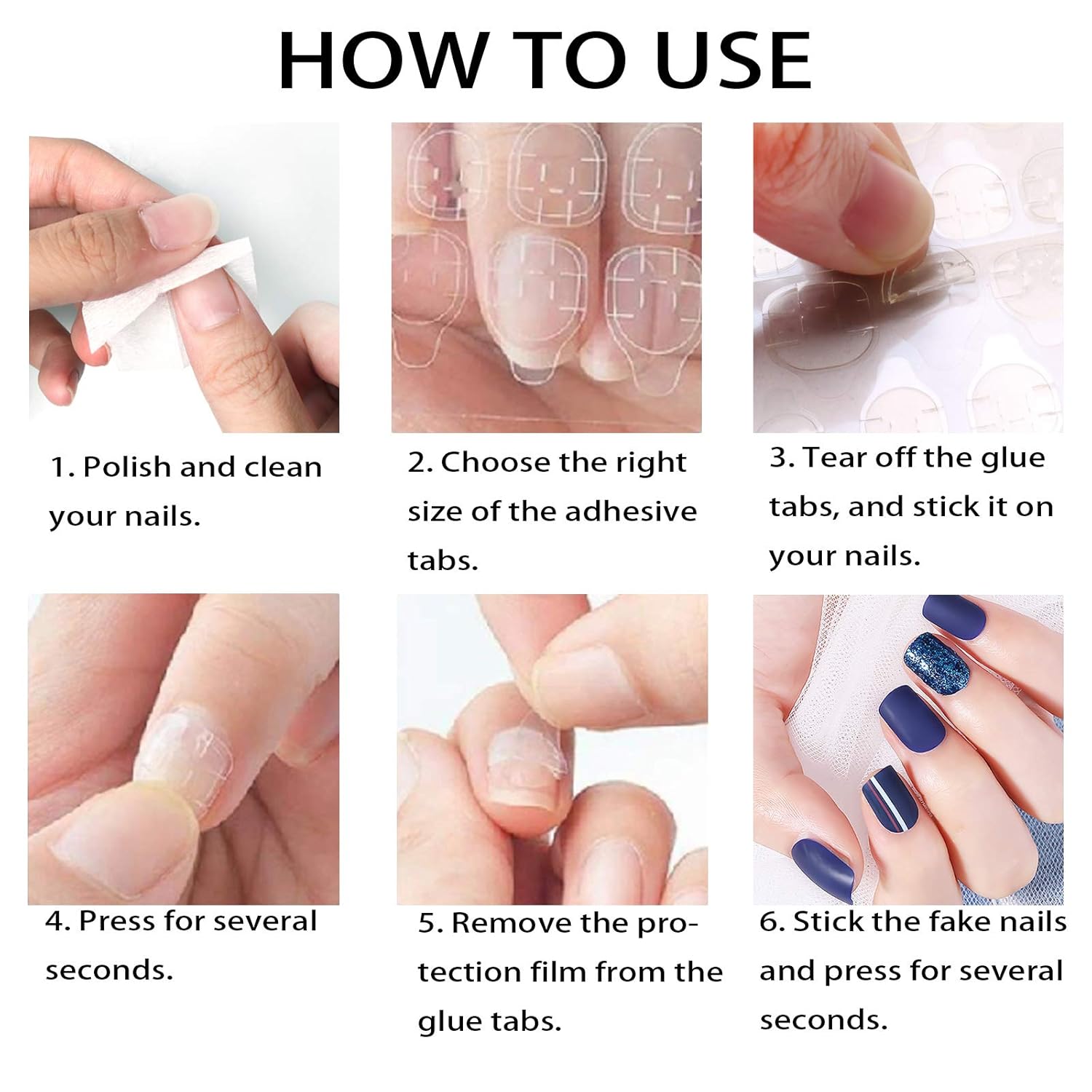 HOW TO USE

1. Polish and clean your nails.

2. Choose the right size of the adhesive tabs.

3. Tear off the glue tabs, and stick it on your nails.

4. Press for several seconds.

5. Remove the protection film from the glue tabs.

6. Stick the fake nails and press for several seconds.