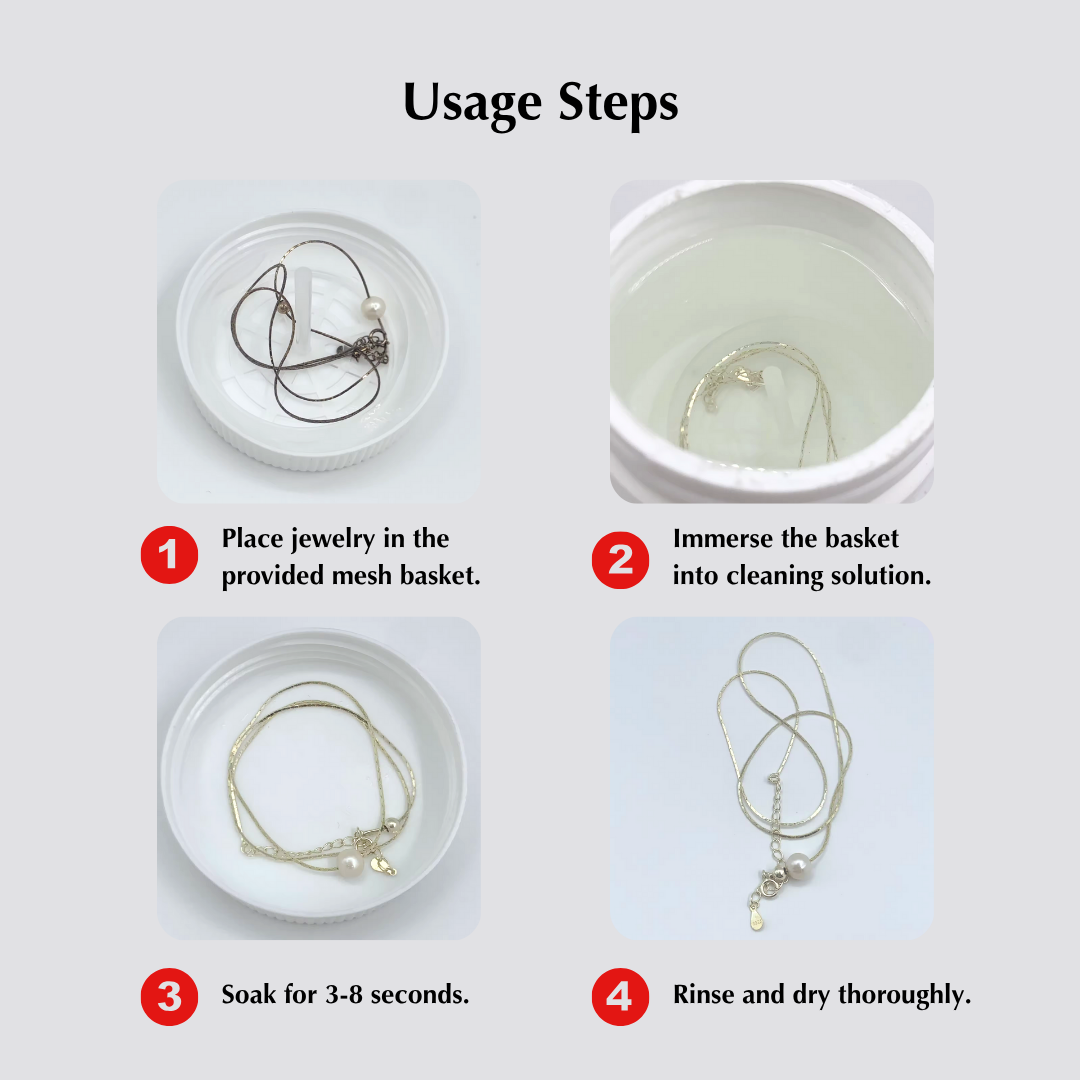 Usage Steps

1 Place jewelry in the provided mesh basket.

2 Immerse the basket into cleaning solution.

3 Soak for 3-8 seconds.

4 Rinse and dry thoroughly.