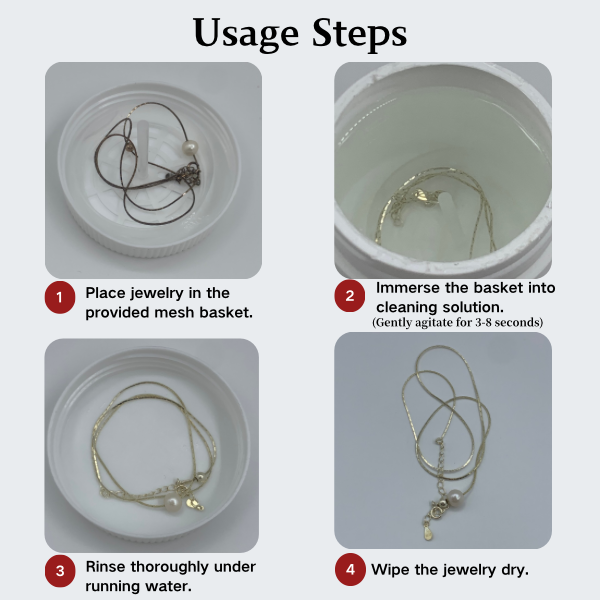 Usage Steps

1 Place jewelry in the provided mesh basket.

2 Immerse the basket into cleaning solution.
(Gently agitate for 3-8 seconds)

3 Rinse thoroughly under running water.

4 Wipe the jewelry dry.